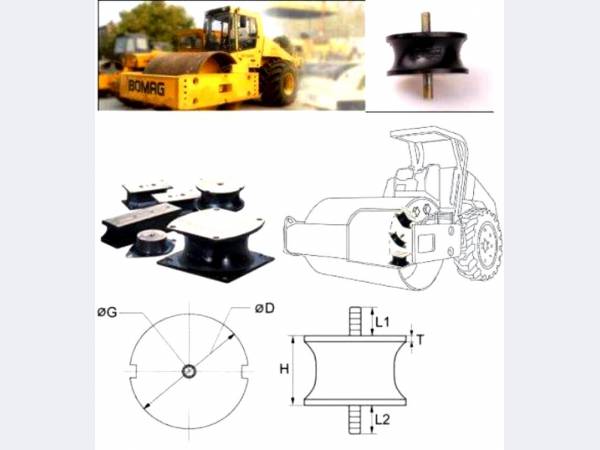 BOMAG

øG
øD
L1
T
H
L2