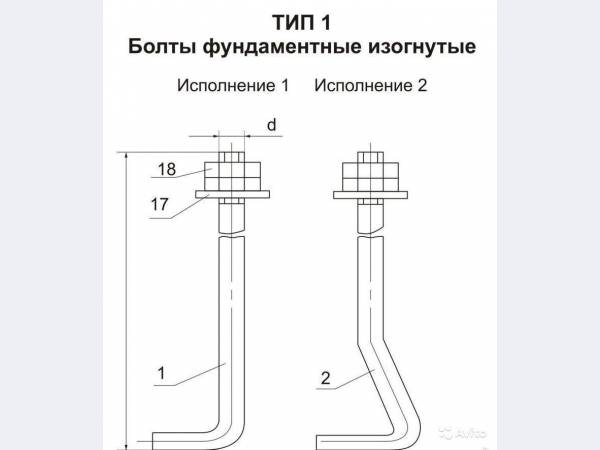 ТИП 1
Болты фундаментные изогнутые

Исполнение 1 Исполнение 2

d

18

17

1

2

Avito