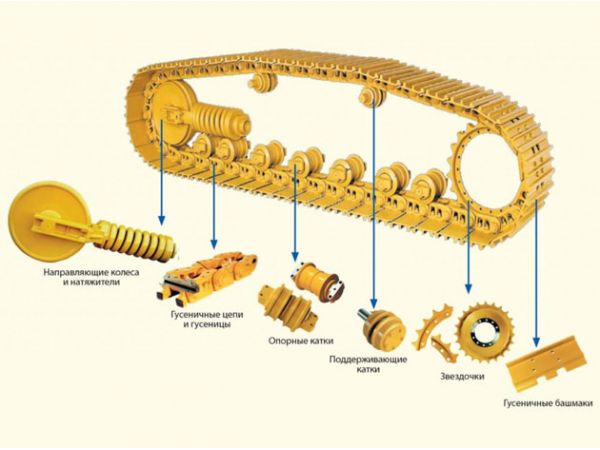 Направляющие колеса и натяжители

Гусеничные цепи и гусеницы

Опорные катки

Поддерживающие катки

Звездочки

Гусеничные башмаки