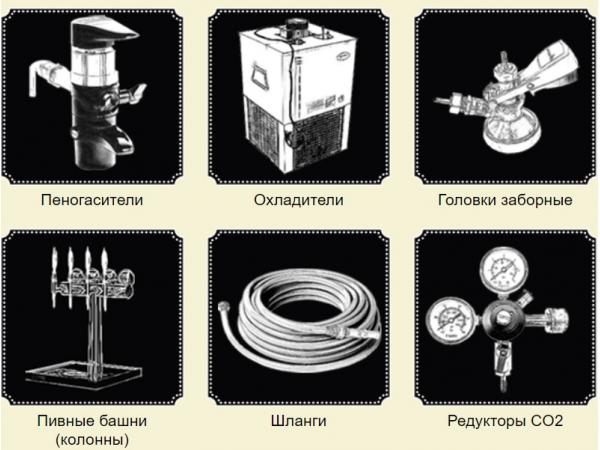 Пеногасители

Охладители

Головки заборные

Пивные башни (колонны)

Шланги

Редукторы CO2