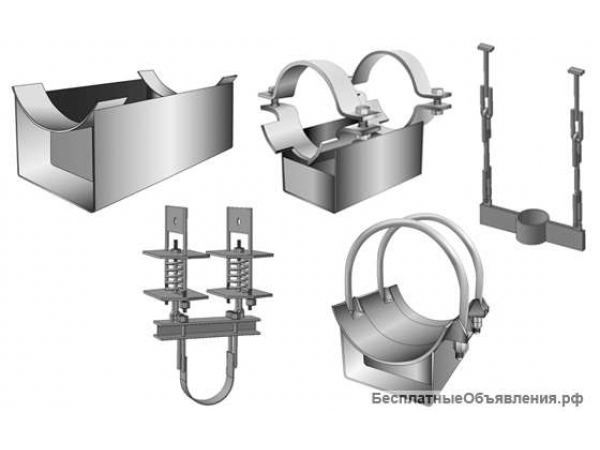 БесплатныеОбъявления.рф