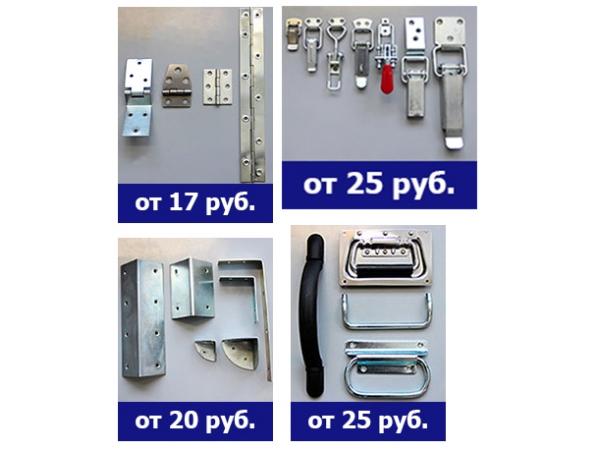 от 17 руб.

от 25 руб.

от 20 руб.

от 25 руб.