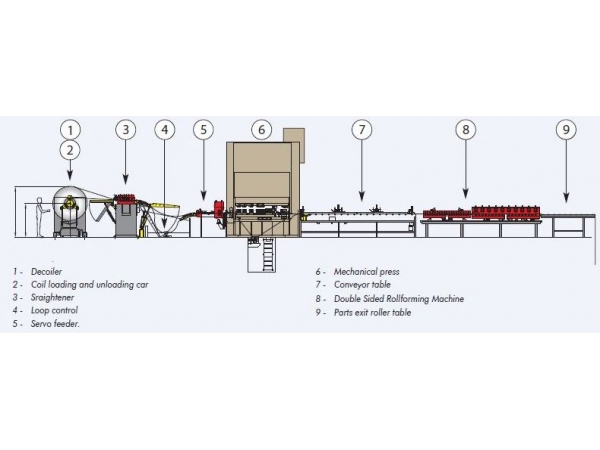 1
2
3
4
5
6
7
8
9

1 - Decoiler
2 - Coil loading and unloading car
3 - Sraightener
4 - Loop control
5 - Servo feeder.

6 - Mechanical press
7 - Conveyor table
8 - Double Sided Rollforming Machine
9 - Parts exit roller table