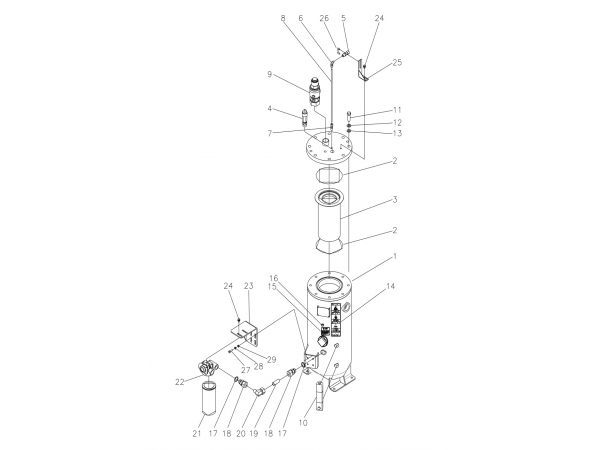 8
6
26
5
24
25
9
4
11
12
13
7
2
3
2
1
16
15
14
24
23
29
28
27
22
21
17
18
20
19
18
17
10