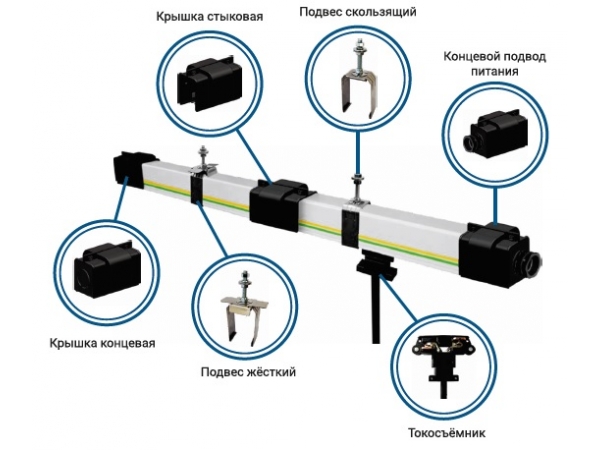 Крышка стыковая

Подвес скользящий

Концевой подвод питания

Крышка концевая

Подвес жёсткий

Токосъёмник