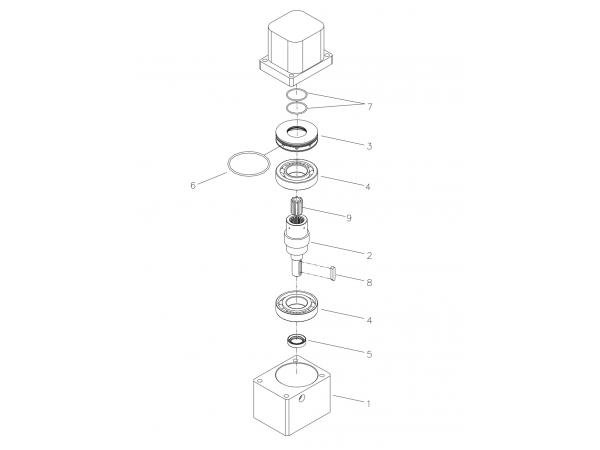 7
3
6
4
9
2
8
4
5
1